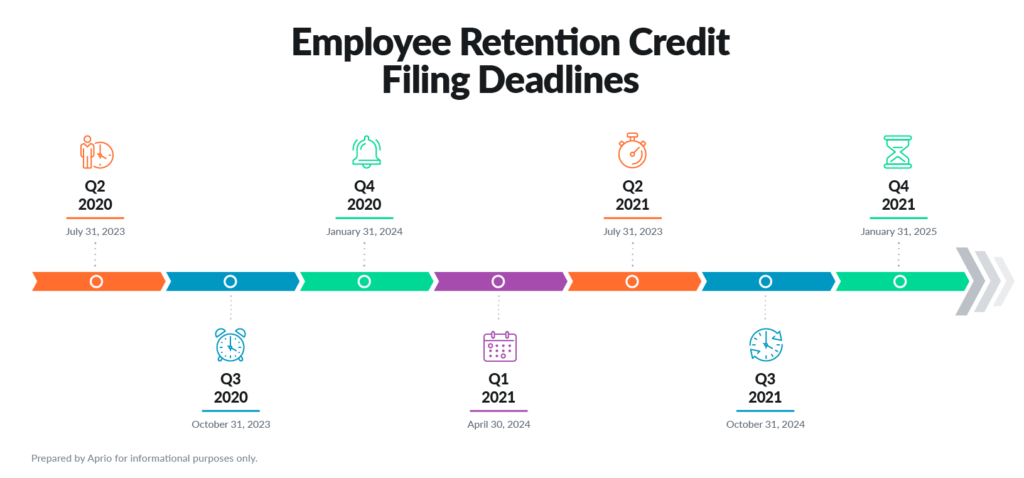 Employee Retention Credit Filing Deadlines

Q2 2020
July 31, 2023

Q3 2020
October 31, 2023

Q4 2020
January 31, 2024

Q1 2021
April 30, 2024

Q2 2021
July 31, 2023

Q3 2021
October 31, 2024

Q4 2021
January 31, 2025

Prepared by Aprio for informational purposes only.